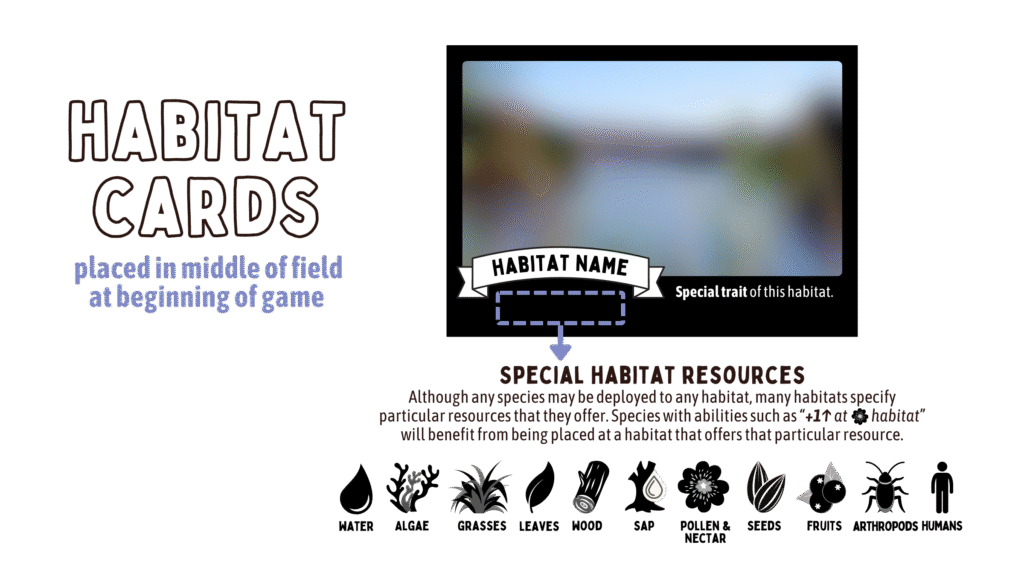 HABITAT CARDS

placed in middle of field at beginning of game

HABITAT NAME

Special trait of this habitat.

SPECIAL HABITAT RESOURCES

Although any species may be deployed to any habitat, many habitats specify particular resources that they offer. Species with abilities such as "+1↑ at habitat" will benefit from being placed at a habitat that offers that particular resource.

WATER ALGAE GRASSES LEAVES WOOD SAP POLLEN & NECTAR SEEDS FRUITS ARTHROPODS HUMANS