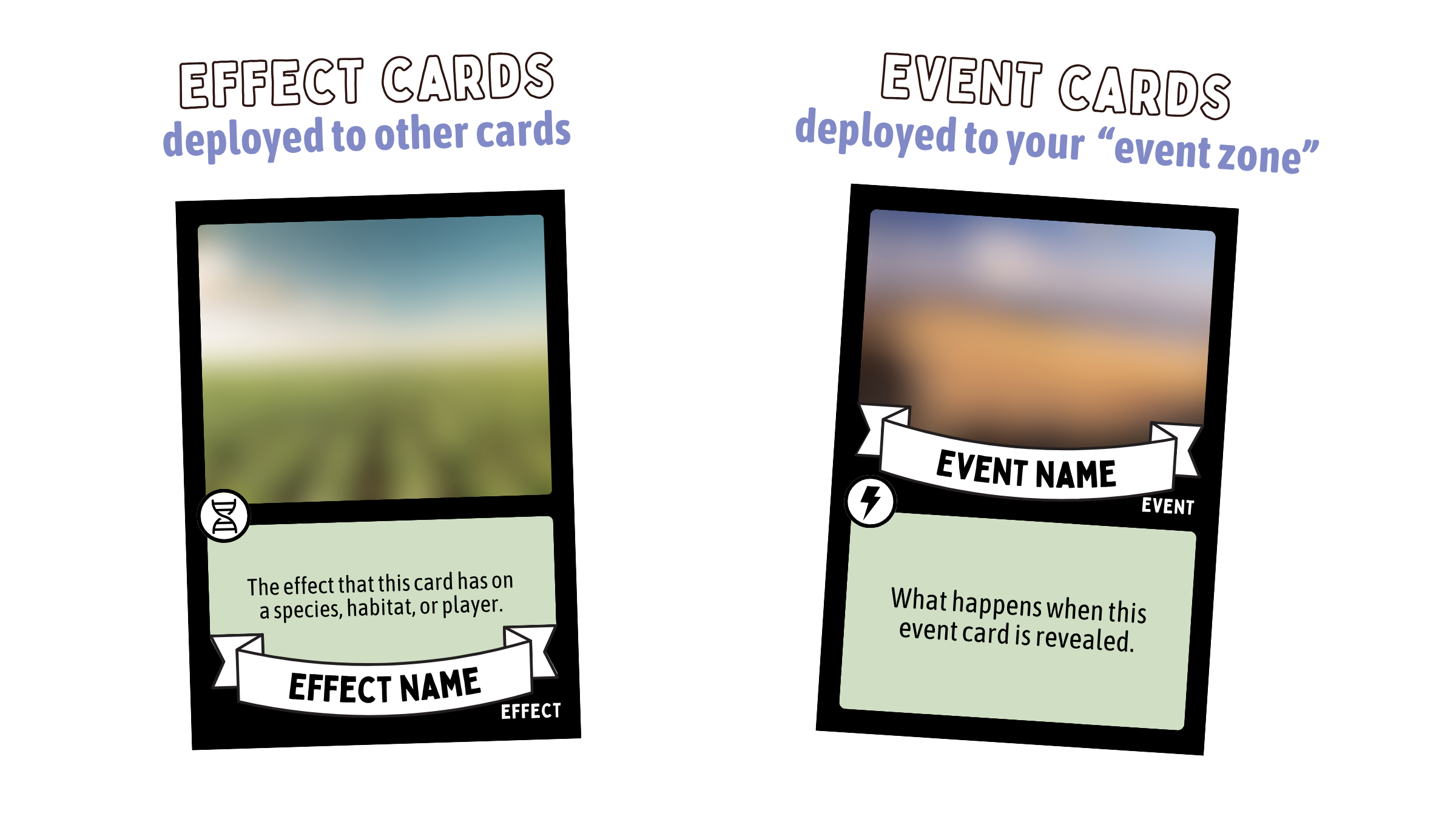 EFFECT CARDS
deployed to other cards

The effect that this card has on a species, habitat, or player.

EFFECT NAME

EFFECT

EVENT CARDS
deployed to your "event zone"

EVENT NAME

EVENT

What happens when this event card is revealed.